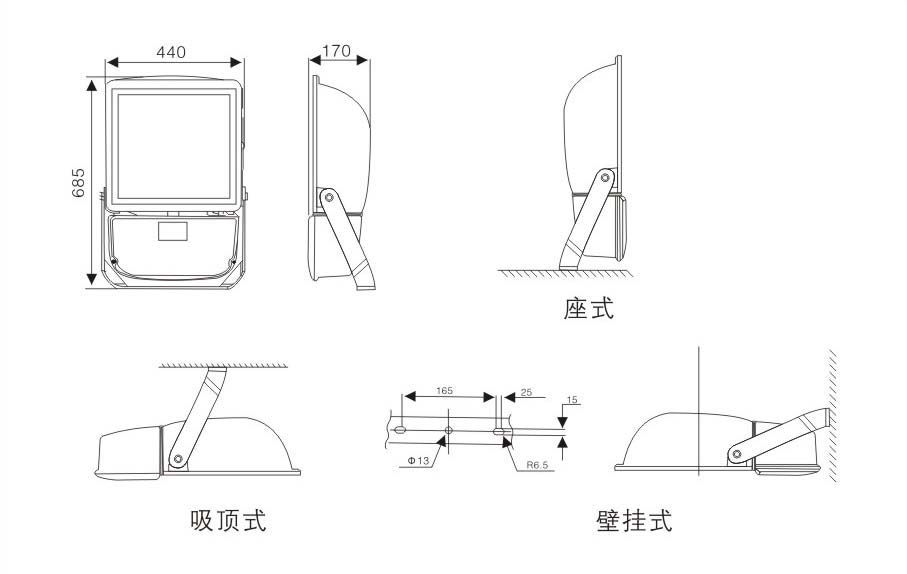 440

170

685

座式

165

25

15

Φ13

R6.5

吸顶式

壁挂式