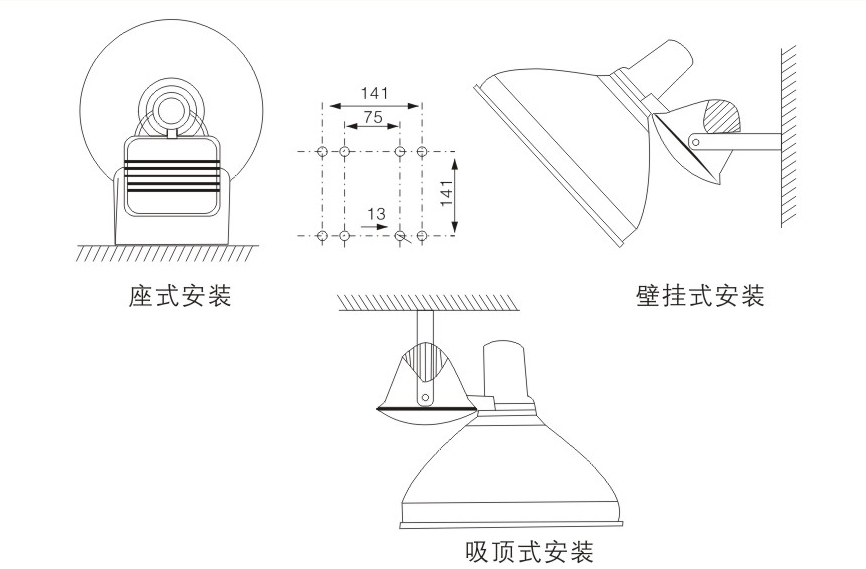 141
75
141
13
座式安装
壁挂式安装
吸顶式安装