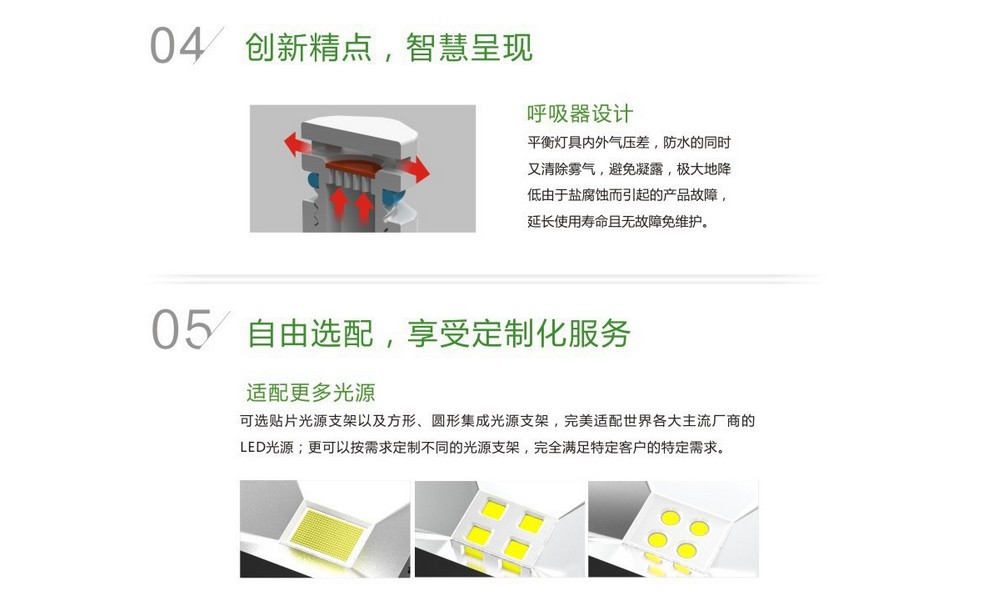 04 创新精点，智慧呈现

呼吸器设计

平衡灯具内外气压差，防水的同时又清除雾气，避免凝露，极大地降低由于盐腐蚀而引起的产品故障，延长使用寿命且无故障免维护。

05 自由选配，享受定制化服务

适配更多光源

可选贴片光源支架以及方形、圆形集成光源支架，完美适配世界各大主流厂商的LED光源；更可以按需求定制不同的光源支架，完全满足特定客户的特定需求。